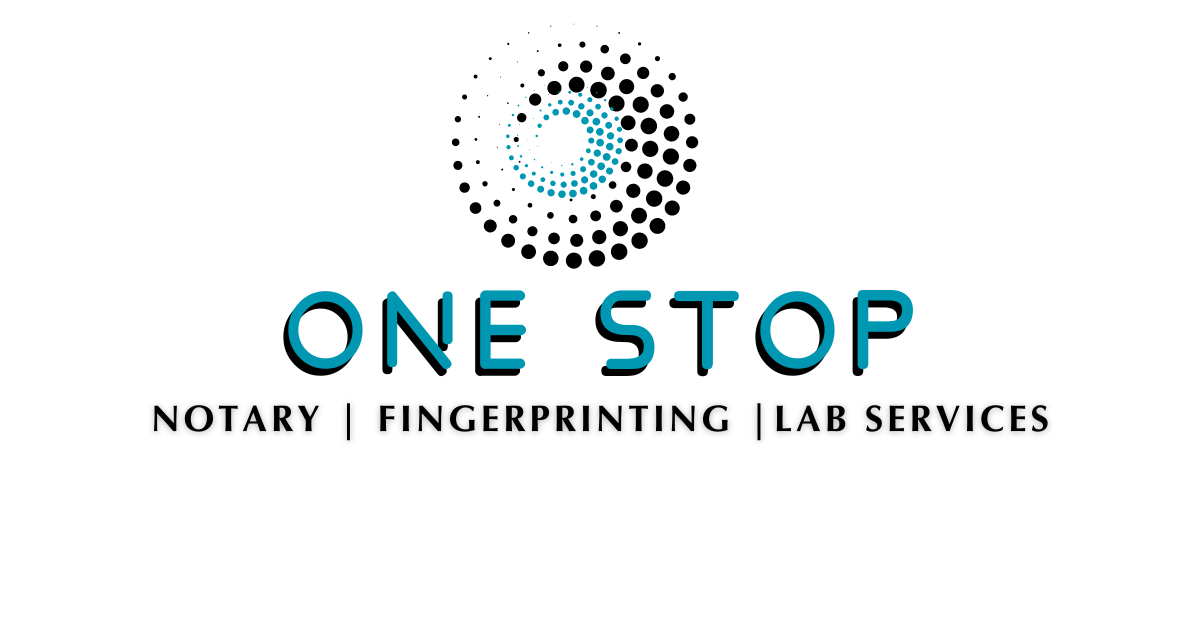 ONE STOP

NOTARY | FINGERPRINTING |LAB SERVICES